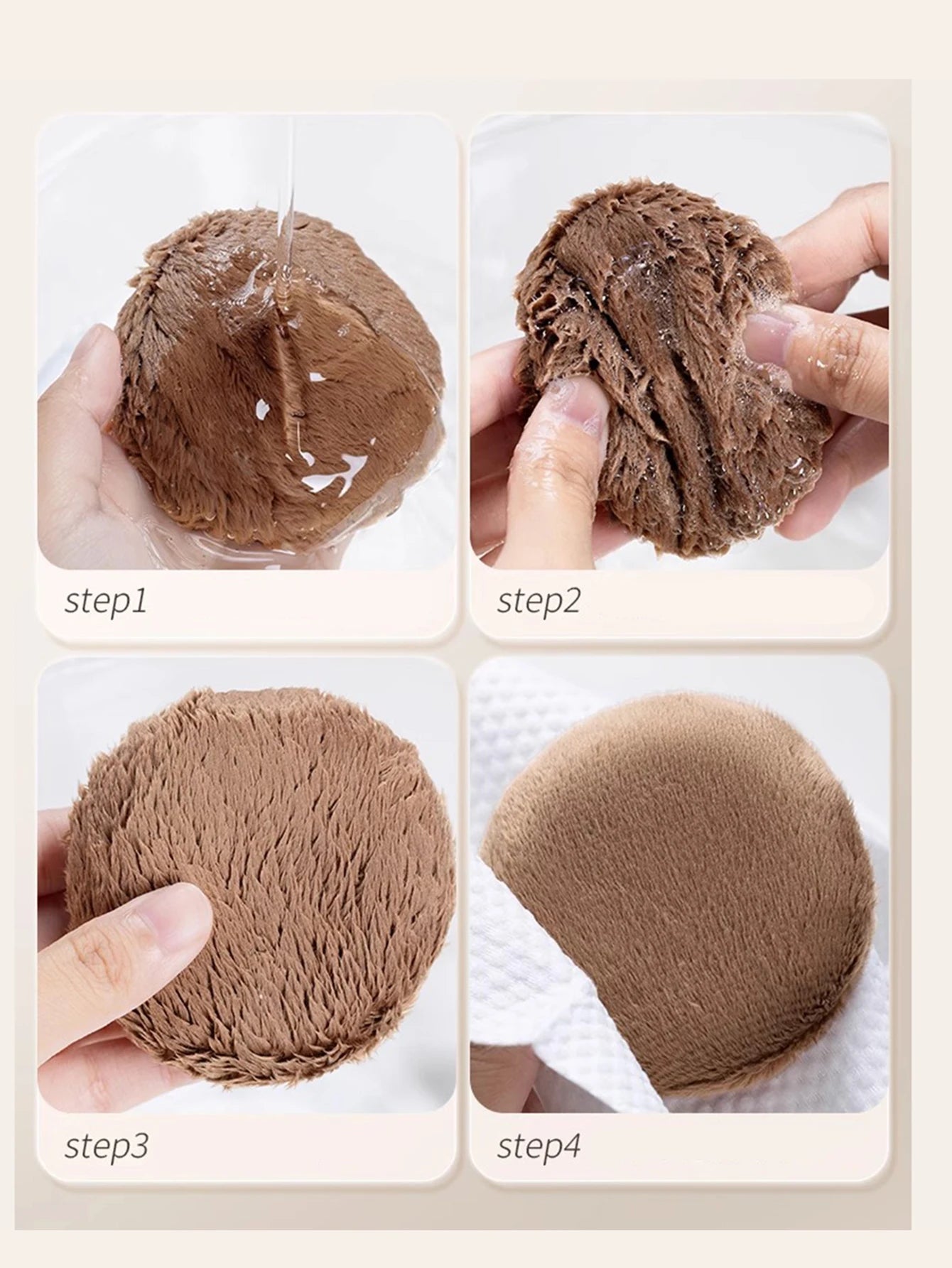 step1

step2

step3

step4